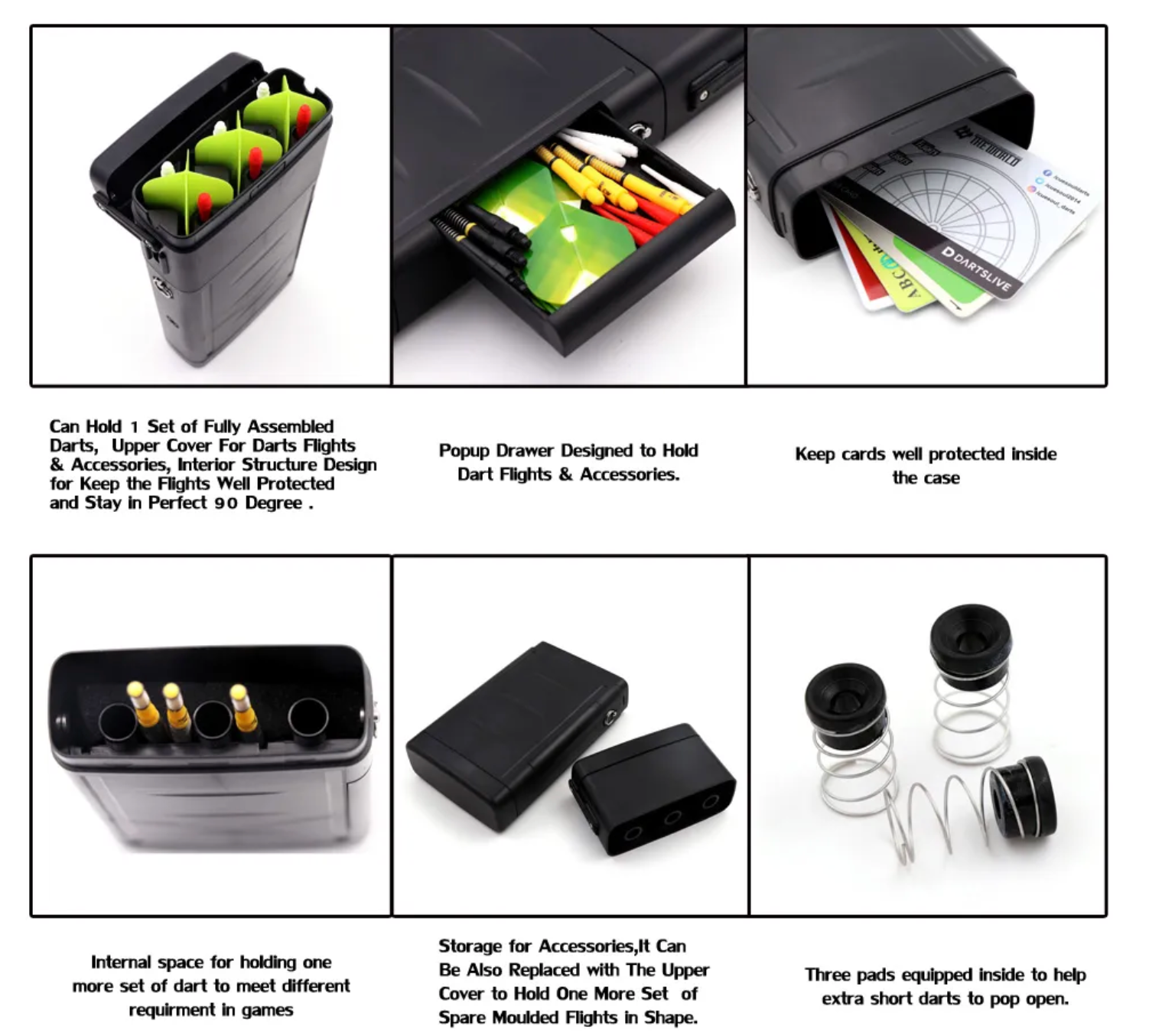 THE WORLD

DARTSLIVE

ABC

Can Hold 1 Set of Fully Assembled Darts, Upper Cover For Darts Flights & Accessories, Interior Structure Design for Keep the Flights Well Protected and Stay in Perfect 90 Degree .

Popup Drawer Designed to Hold Dart Flights & Accessories.

Keep cards well protected inside the case

Internal space for holding one more set of dart to meet different requirment in games

Storage for Accessories,It Can Be Also Replaced with The Upper Cover to Hold One More Set of Spare Moulded Flights in Shape.

Three pads equipped inside to help extra short darts to pop open.